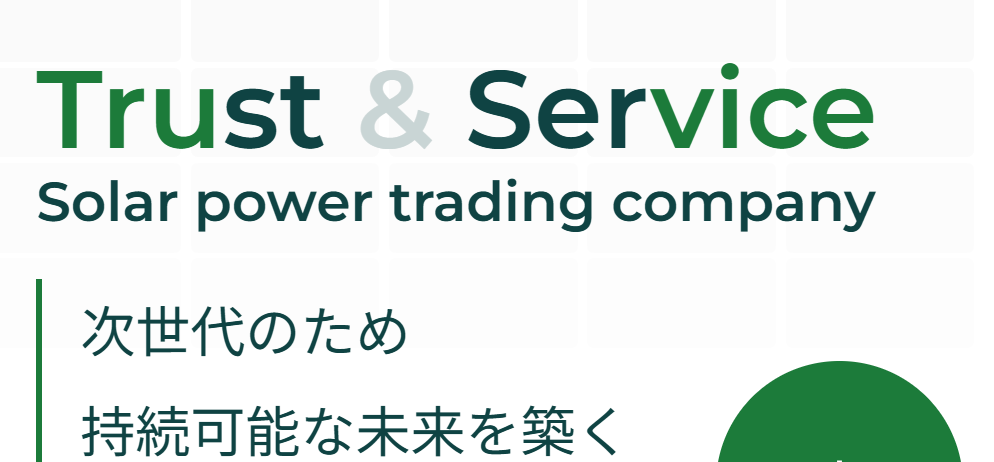 Trust & Service
Solar power trading company

次世代のため
持続可能な未来を築く